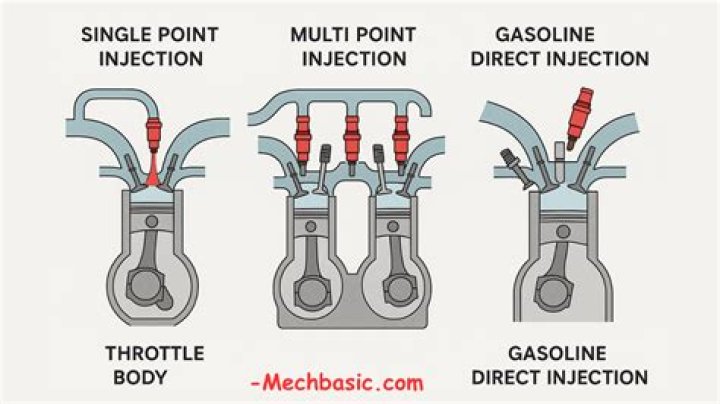 SINGLE POINT INJECTION

MULTI POINT INJECTION

GASOLINE DIRECT INJECTION

THROTTLE BODY

-Mechbasic.com

GASOLINE DIRECT INJECTION