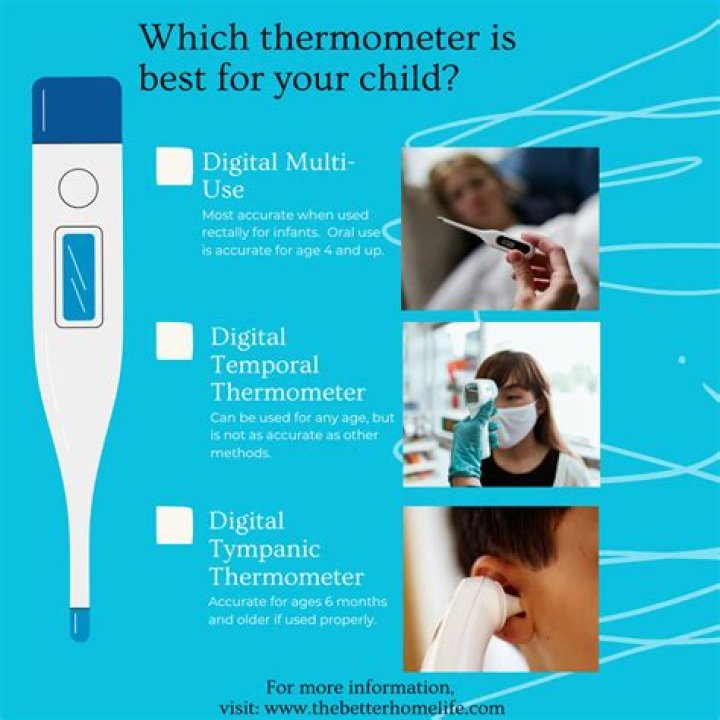 Which thermometer is best for your child?

Digital Multi-Use

Most accurate when used rectally for infants. Oral use is accurate for age 4 and up.

Digital Temporal Thermometer

Can be used for any age, but is not as accurate as other methods.

Digital Tympanic Thermometer

Accurate for ages 6 months and older if used properly.

For more information, visit: www.thebetterhomelife.com