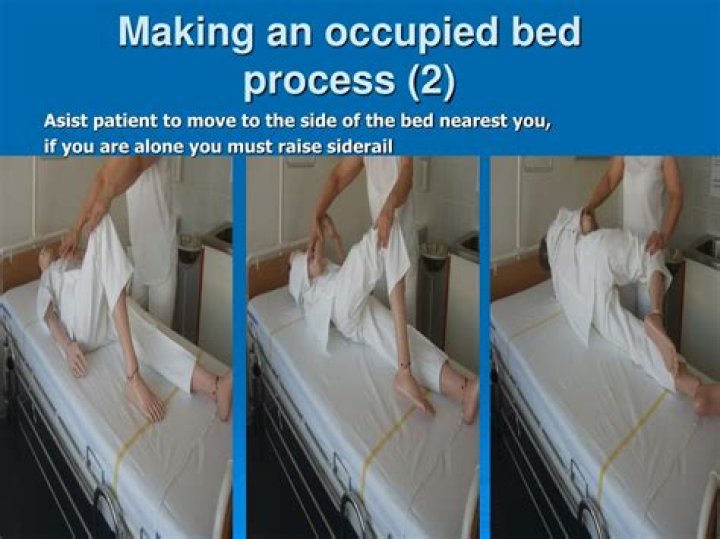 Making an occupied bed process (2)

Asist patient to move to the side of the bed nearest you, if you are alone you must raise siderail