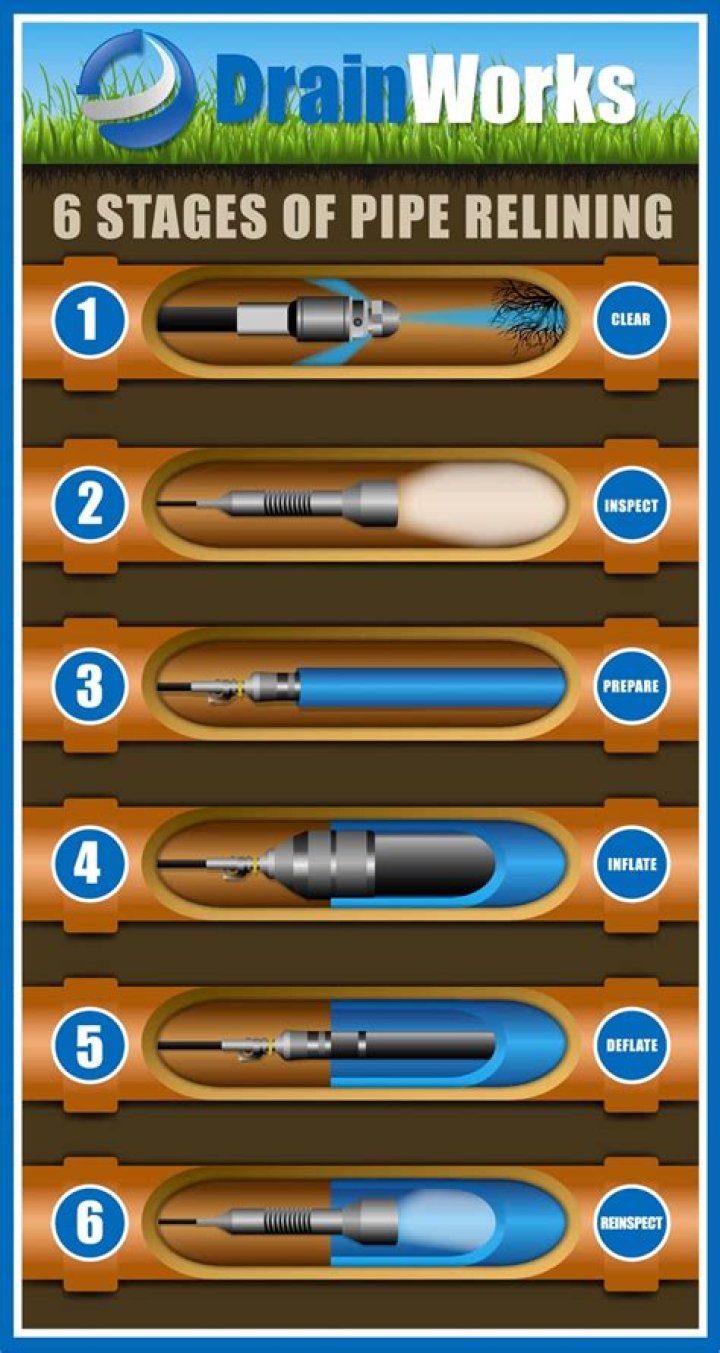 DrainWorks

6 STAGES OF PIPE RELINING

1 CLEAR

2 INSPECT

3 PREPARE

4 INFLATE

5 DEFLATE

6 REINSPECT