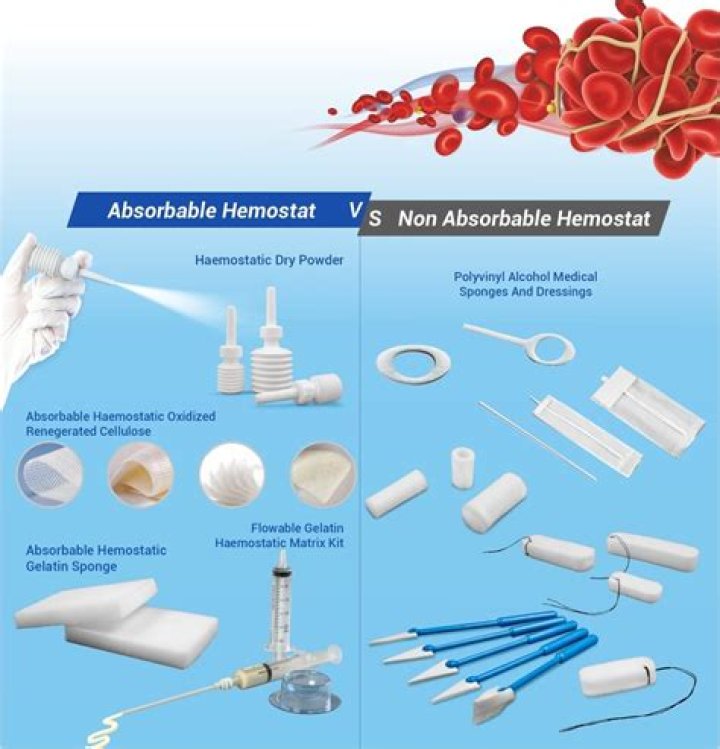 Absorbable Hemostat VS Non Absorbable Hemostat

Haemostatic Dry Powder

Absorbable Haemostatic Oxidized Renegerated Cellulose

Absorbable Hemostatic Gelatin Sponge

Flowable Gelatin Haemostatic Matrix Kit

Polyvinyl Alcohol Medical Sponges And Dressings