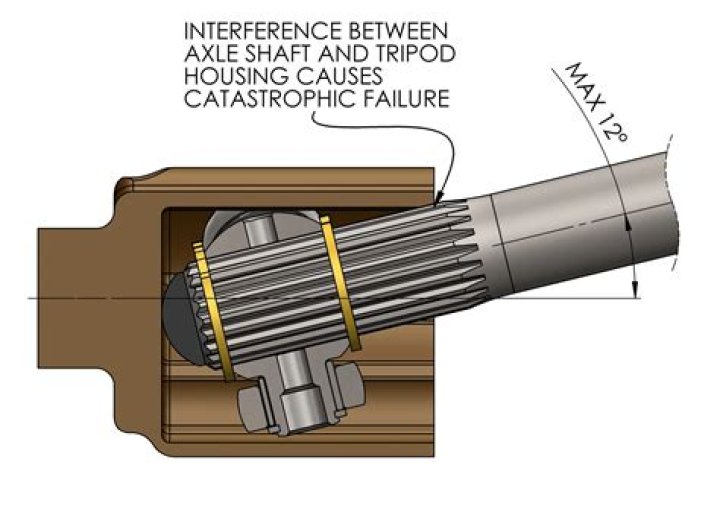 INTERFERENCE BETWEEN AXLE SHAFT AND TRIPOD HOUSING CAUSES CATASTROPHIC FAILURE

MAX 12°