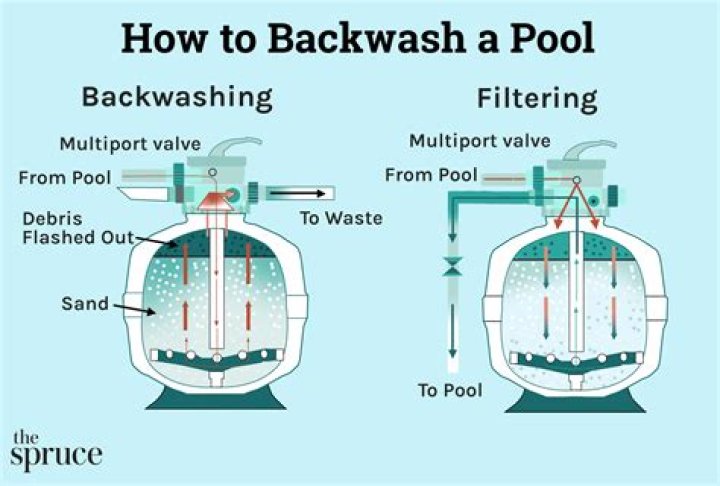 How to Backwash a Pool

Backwashing

Multiport valve

From Pool

To Waste

Debris Flashed Out

Sand

Filtering

Multiport valve

From Pool

To Pool

the spruce