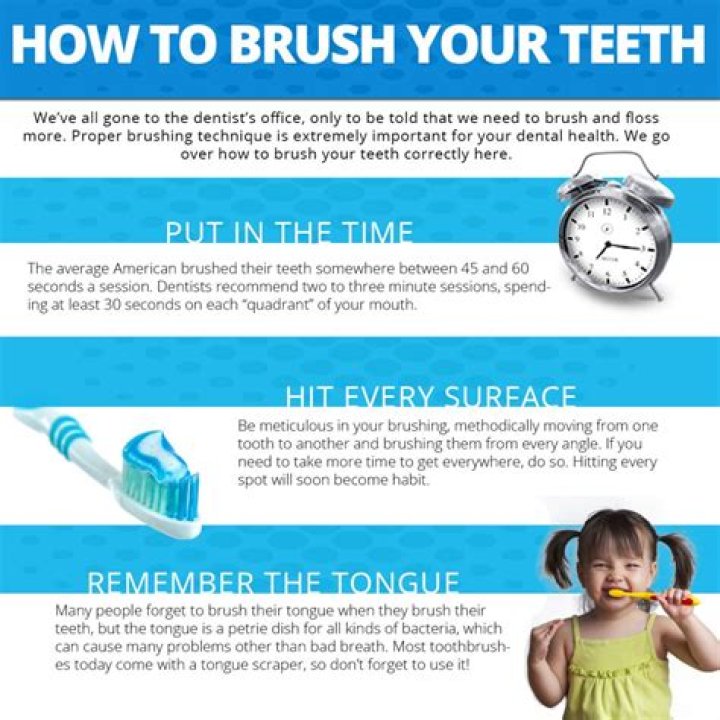 HOW TO BRUSH YOUR TEETH

We've all gone to the dentist's office, only to be told that we need to brush and floss more. Proper brushing technique is extremely important for your dental health. We go over how to brush your teeth correctly here.

PUT IN THE TIME

The average American brushed their teeth somewhere between 45 and 60 seconds a session. Dentists recommend two to three minute sessions, spending at least 30 seconds on each "quadrant" of your mouth.

HIT EVERY SURFACE

Be meticulous in your brushing, methodically moving from one tooth to another and brushing them from every angle. If you need to take more time to get everywhere, do so. Hitting every spot will soon become habit.

REMEMBER THE TONGUE

Many people forget to brush their tongue when they brush their teeth, but the tongue is a petrie dish for all kinds of bacteria, which can cause many problems other than bad breath. Most toothbrushes today come with a tongue scraper, so don't forget to use it!