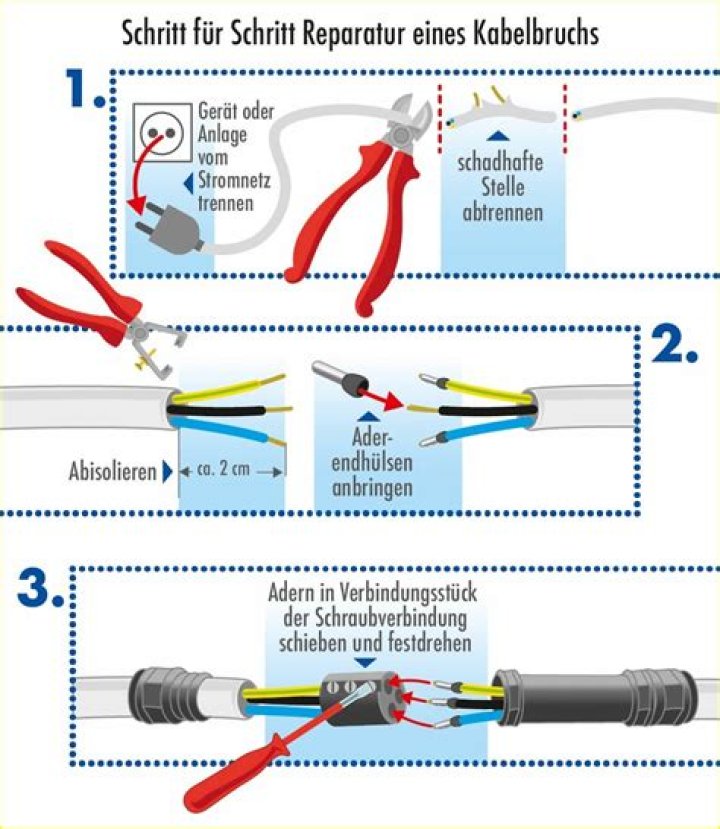 Schritt für Schritt Reparatur eines Kabelbruchs

1.

Gerät oder Anlage vom Stromnetz trennen

schadhafte Stelle abtrennen

2.

Abisolieren

ca. 2 cm

Aderendhülsen anbringen

3.

Adern in Verbindungsstück der Schraubverbindung schieben und festdrehen