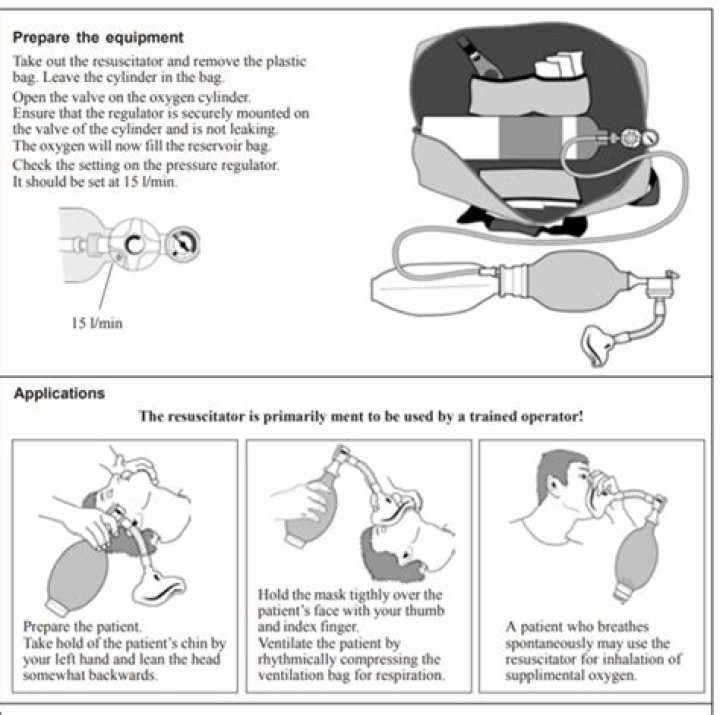 Prepare the equipment

Take out the resuscitator and remove the plastic bag. Leave the cylinder in the bag.

Open the valve on the oxygen cylinder. Ensure that the regulator is securely mounted on the valve of the cylinder and is not leaking. The oxygen will now fill the reservoir bag.

Check the setting on the pressure regulator. It should be set at 15 l/min.

15 l/min

Applications

The resuscitator is primarily ment to be used by a trained operator!

Prepare the patient. Take hold of the patient's chin by your left hand and lean the head somewhat backwards.

Hold the mask tigthly over the patient's face with your thumb and index finger. Ventilate the patient by rhythmically compressing the ventilation bag for respiration.

A patient who breathes spontaneously may use the resuscitator for inhalation of supplimental oxygen.