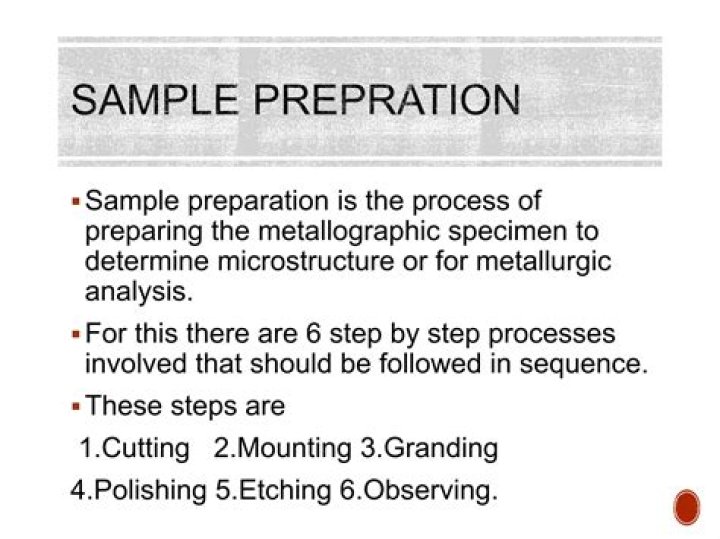 SAMPLE PREPRATION

▪ Sample preparation is the process of preparing the metallographic specimen to determine microstructure or for metallurgic analysis.

▪ For this there are 6 step by step processes involved that should be followed in sequence.

▪ These steps are

1.Cutting 2.Mounting 3.Granding

4.Polishing 5.Etching 6.Observing.