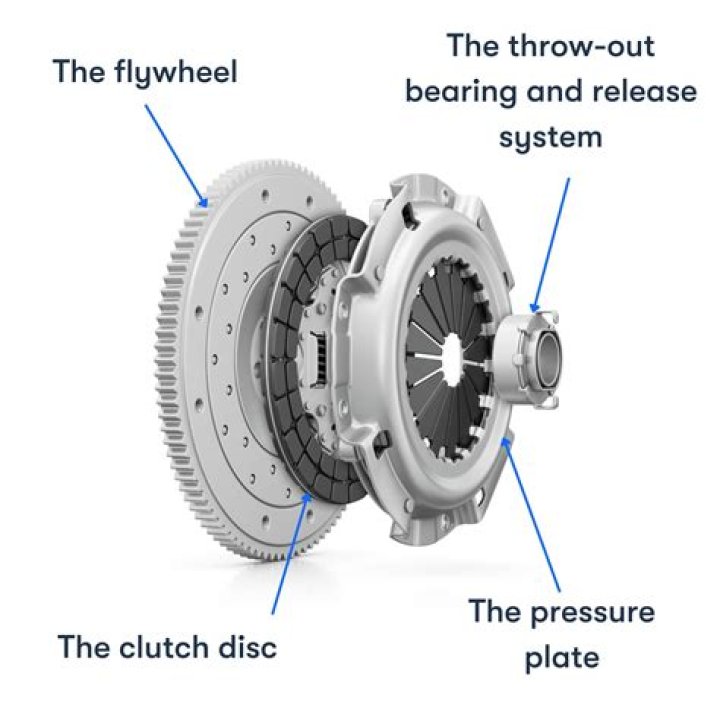 The flywheel

The throw-out bearing and release system

The clutch disc

The pressure plate