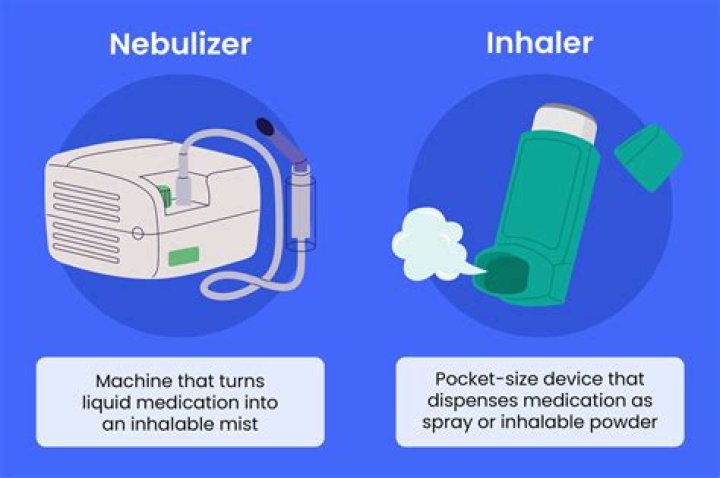 Nebulizer

Machine that turns liquid medication into an inhalable mist

Inhaler

Pocket-size device that dispenses medication as spray or inhalable powder