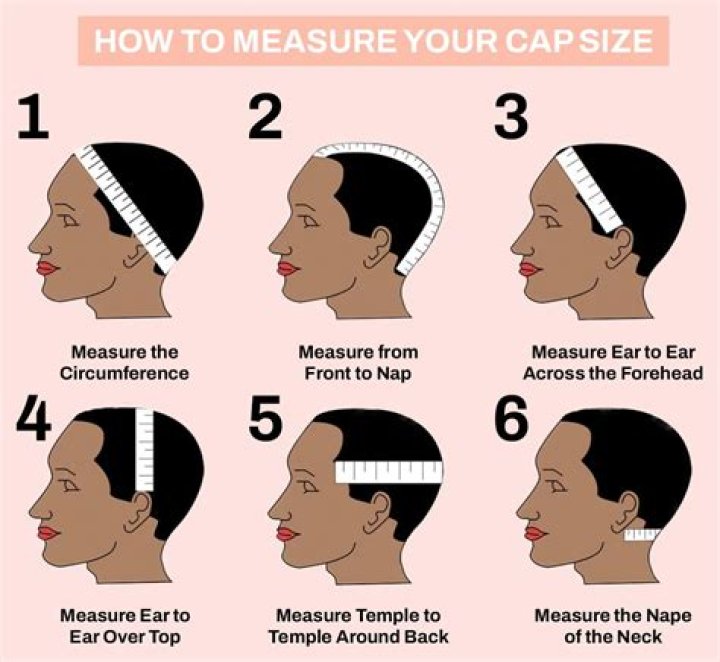 HOW TO MEASURE YOUR CAP SIZE

1

Measure the Circumference

2

Measure from Front to Nap

3

Measure Ear to Ear Across the Forehead

4

Measure Ear to Ear Over Top

5

Measure Temple to Temple Around Back

6

Measure the Nape of the Neck