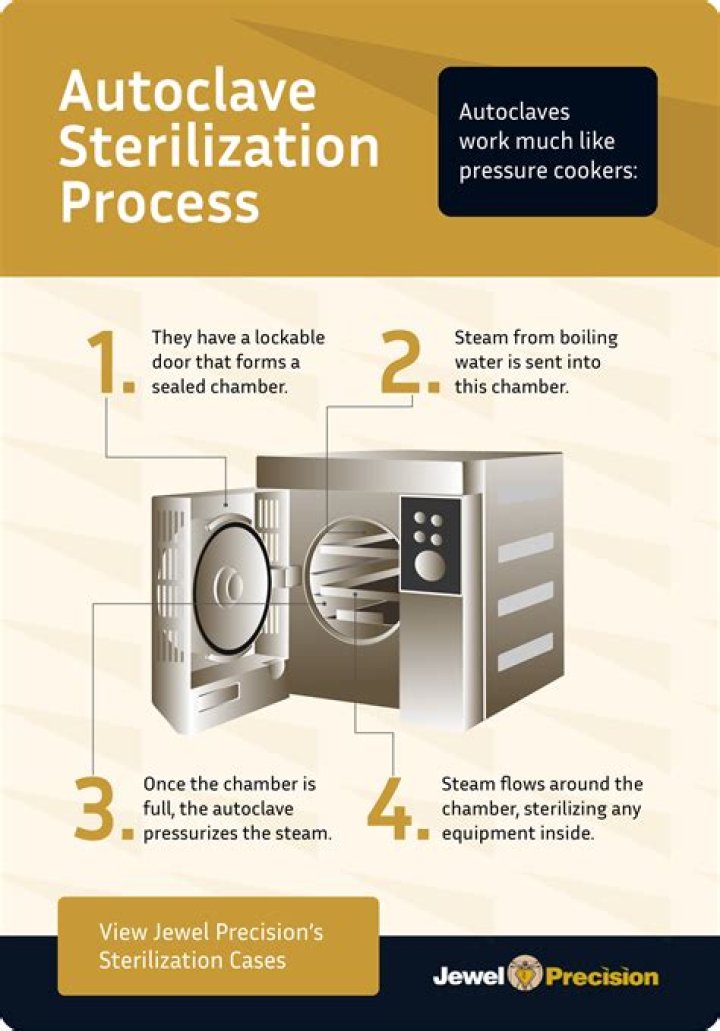 Autoclave Sterilization Process

Autoclaves work much like pressure cookers:

1. They have a lockable door that forms a sealed chamber.

2. Steam from boiling water is sent into this chamber.

3. Once the chamber is full, the autoclave pressurizes the steam.

4. Steam flows around the chamber, sterilizing any equipment inside.

View Jewel Precision's Sterilization Cases

Jewel Precision